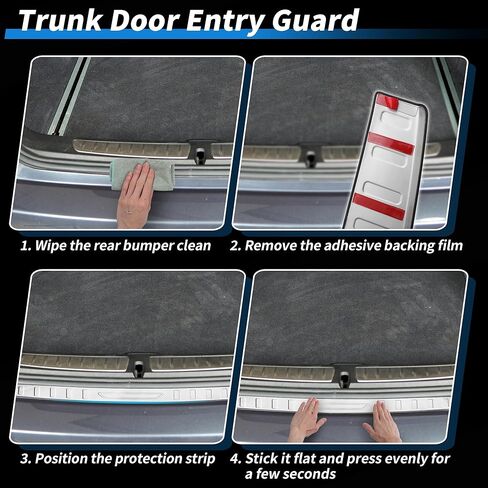 Trunk Door Entry Guard

1. Wipe the rear bumper clean

2. Remove the adhesive backing film

3. Position the protection strip

4. Stick it flat and press evenly for a few seconds