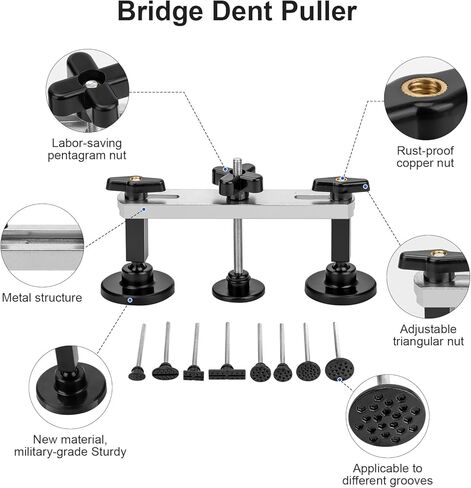 Bridge Dent Puller

Labor-saving pentagram nut

Rust-proof copper nut

Metal structure

Adjustable triangular nut

New material, military-grade Sturdy

Applicable to different grooves