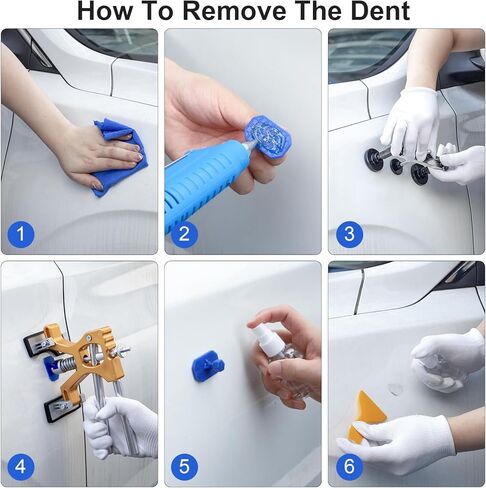 How To Remove The Dent

1

2

3

4

5

6