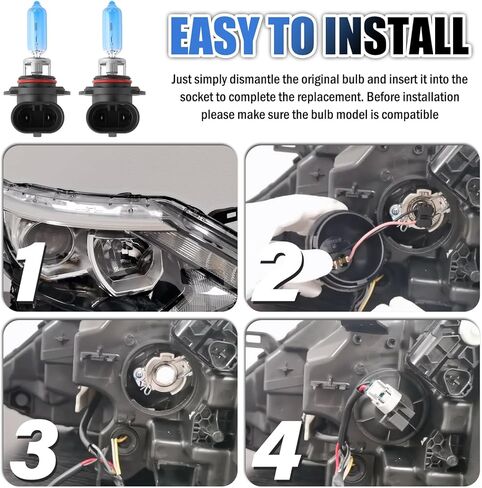 EASY TO INSTALL

Just simply dismantle the original bulb and insert it into the socket to complete the replacement. Before installation please make sure the bulb model is compatible

1

2

3

4