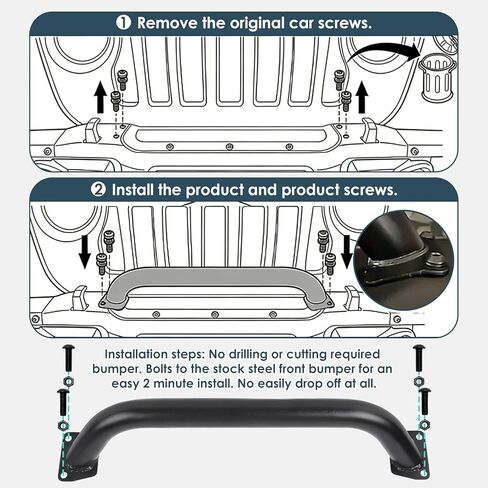 ❶ Remove the original car screws.

❷ Install the product and product screws.

Installation steps: No drilling or cutting required bumper. Bolts to the stock steel front bumper for an easy 2 minute install. No easily drop off at all.