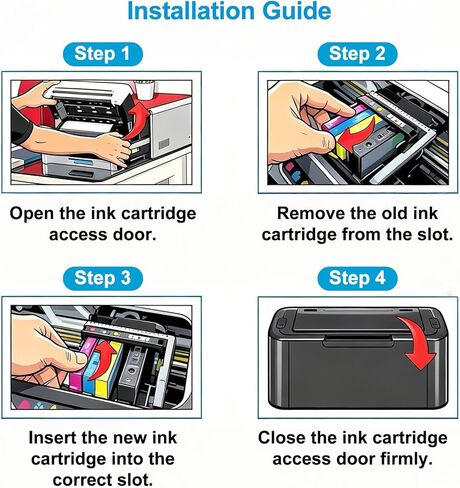 Installation Guide

Step 1

Open the ink cartridge access door.

Step 2

Remove the old ink cartridge from the slot.

Step 3

Insert the new ink cartridge into the correct slot.

Step 4

Close the ink cartridge access door firmly.