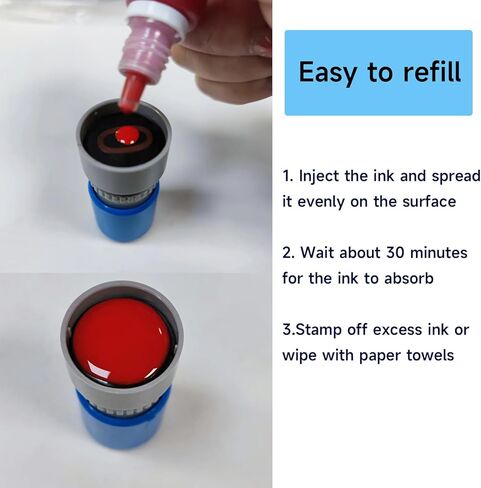 Easy to refill

1. Inject the ink and spread it evenly on the surface

2. Wait about 30 minutes for the ink to absorb

3.Stamp off excess ink or wipe with paper towels