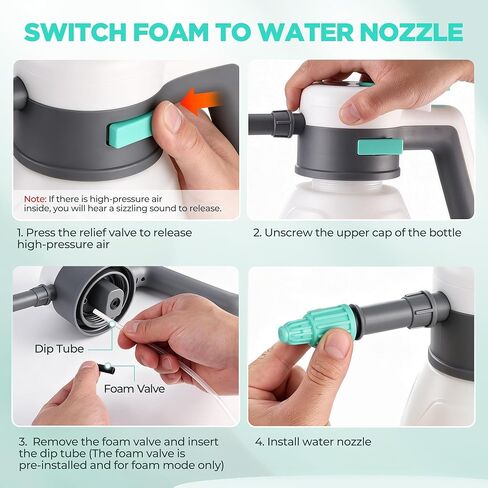 SWITCH FOAM TO WATER NOZZLE

Note: If there is high-pressure air inside, you will hear a sizzling sound to release.

1. Press the relief valve to release high-pressure air

2. Unscrew the upper cap of the bottle

Dip Tube

Foam Valve

3. Remove the foam valve and insert the dip tube (The foam valve is pre-installed and for foam mode only)

4. Install water nozzle