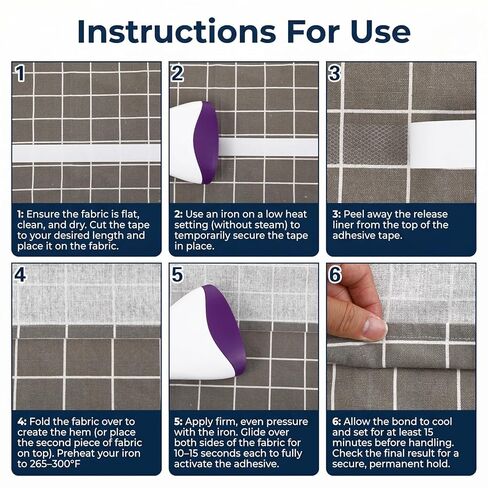 Instructions For Use

1

1: Ensure the fabric is flat, clean, and dry. Cut the tape to your desired length and place it on the fabric.

2

2: Use an iron on a low heat setting (without steam) to temporarily secure the tape in place.

3

3: Peel away the release liner from the top of the adhesive tape.

4

4: Fold the fabric over to create the hem (or place the second piece of fabric on top). Preheat your iron to 265–300°F

5

5: Apply firm, even pressure with the iron. Glide over both sides of the fabric for 10–15 seconds each to fully activate the adhesive.

6

6: Allow the bond to cool and set for at least 15 minutes before handling. Check the final result for a secure, permanent hold.