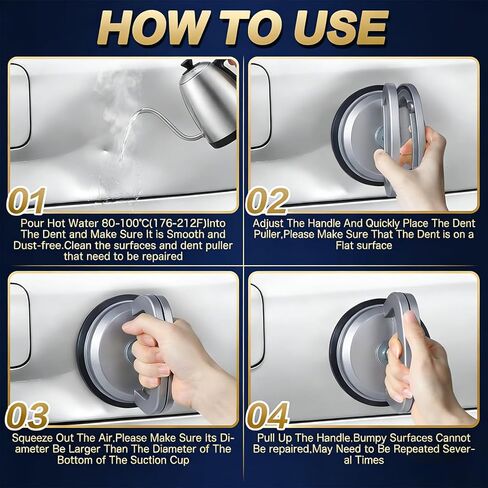 HOW TO USE

01

Pour Hot Water 80-100°C(176-212F)Into The Dent and Make Sure It is Smooth and Dust-free.Clean the surfaces and dent puller that need to be repaired

02

Adjust The Handle And Quickly Place The Dent Puller,Please Make Sure That The Dent is on a Flat surface

03

Squeeze Out The Air,Please Make Sure Its Diameter Be Larger Than The Diameter of The Bottom of The Suction Cup

04

Pull Up The Handle.Bumpy Surfaces Cannot Be repaired,May Need to Be Repeated Several Times