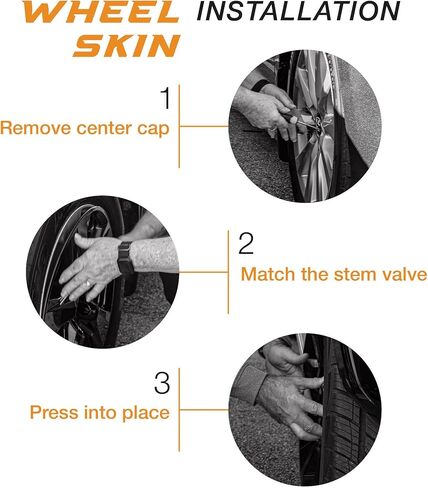 WHEEL SKIN INSTALLATION

1
Remove center cap

2
Match the stem valve

3
Press into place