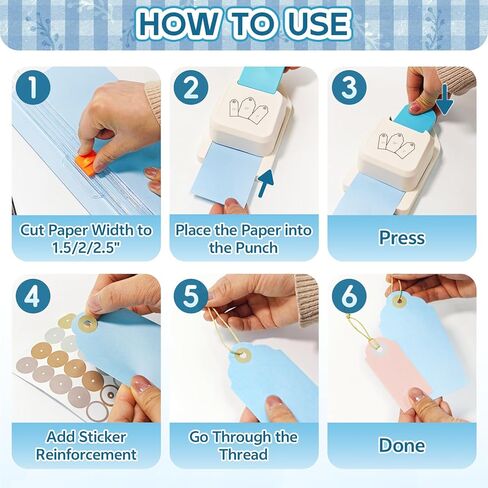 HOW TO USE

1
Cut Paper Width to 1.5/2/2.5"

2
Place the Paper into the Punch

3
Press

4
Add Sticker Reinforcement

5
Go Through the Thread

6
Done