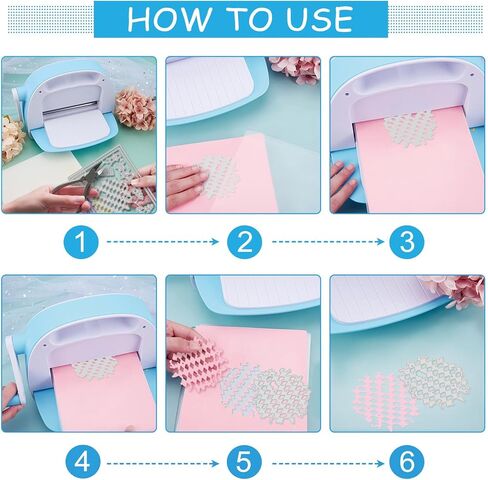 HOW TO USE

1

2

3

4

5

6