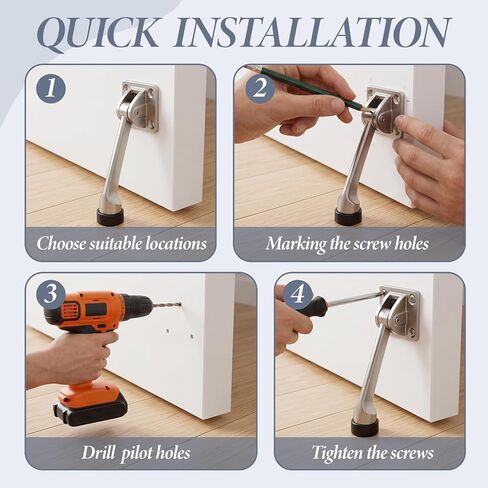 QUICK INSTALLATION

1

Choose suitable locations

2

Marking the screw holes

3

Drill pilot holes

4

Tighten the screws