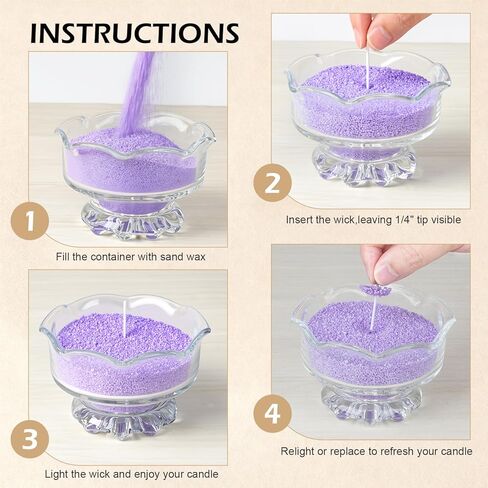 INSTRUCTIONS

1

Fill the container with sand wax

2

Insert the wick,leaving 1/4" tip visible

3

Light the wick and enjoy your candle

4

Relight or replace to refresh your candle