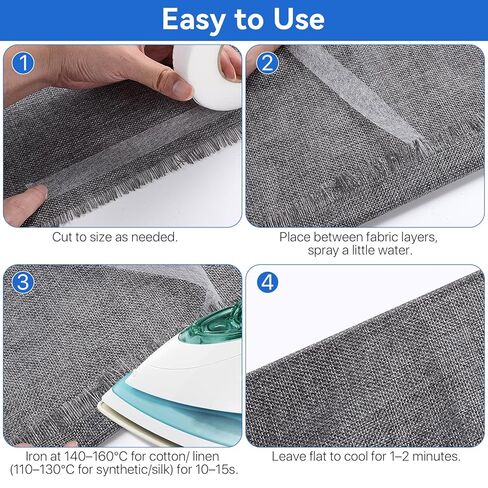 Easy to Use

1

Cut to size as needed.

2

Place between fabric layers, spray a little water.

3

Iron at 140–160°C for cotton/ linen (110–130°C for synthetic/silk) for 10–15s.

4

Leave flat to cool for 1–2 minutes.