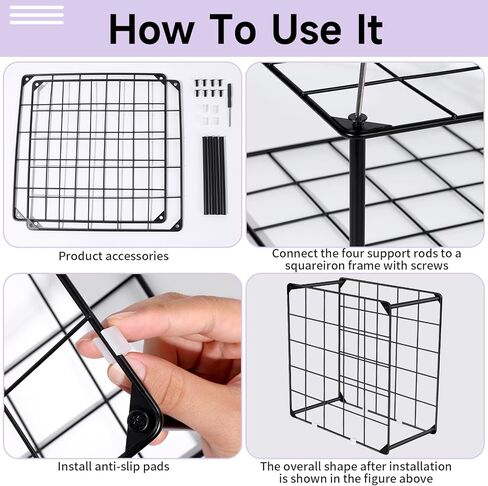 How To Use It

Product accessories

Connect the four support rods to a squareiron frame with screws

Install anti-slip pads

The overall shape after installation is shown in the figure above