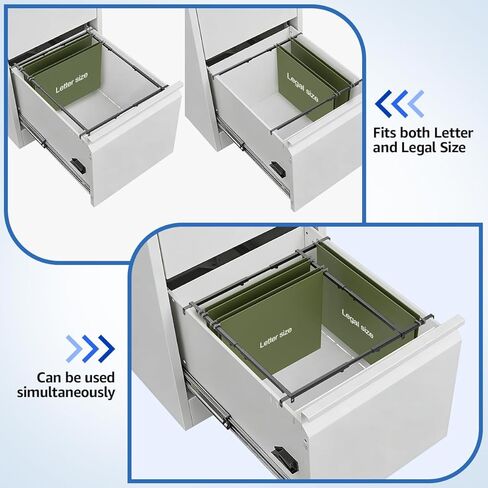 Letter size

Legal size

Fits both Letter and Legal Size

Letter size

Legal size

Can be used simultaneously