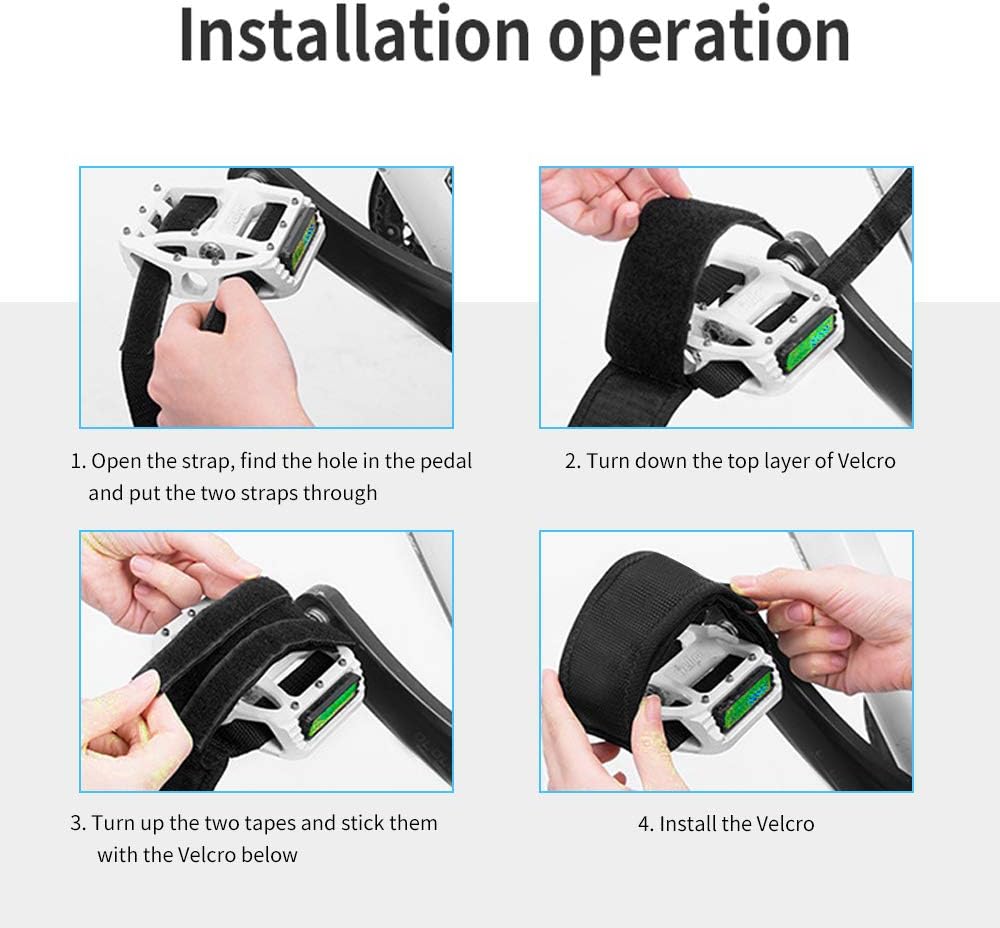 Installation operation

1. Open the strap, find the hole in the pedal and put the two straps through

2. Turn down the top layer of Velcro

3. Turn up the two tapes and stick them with the Velcro below

4. Install the Velcro