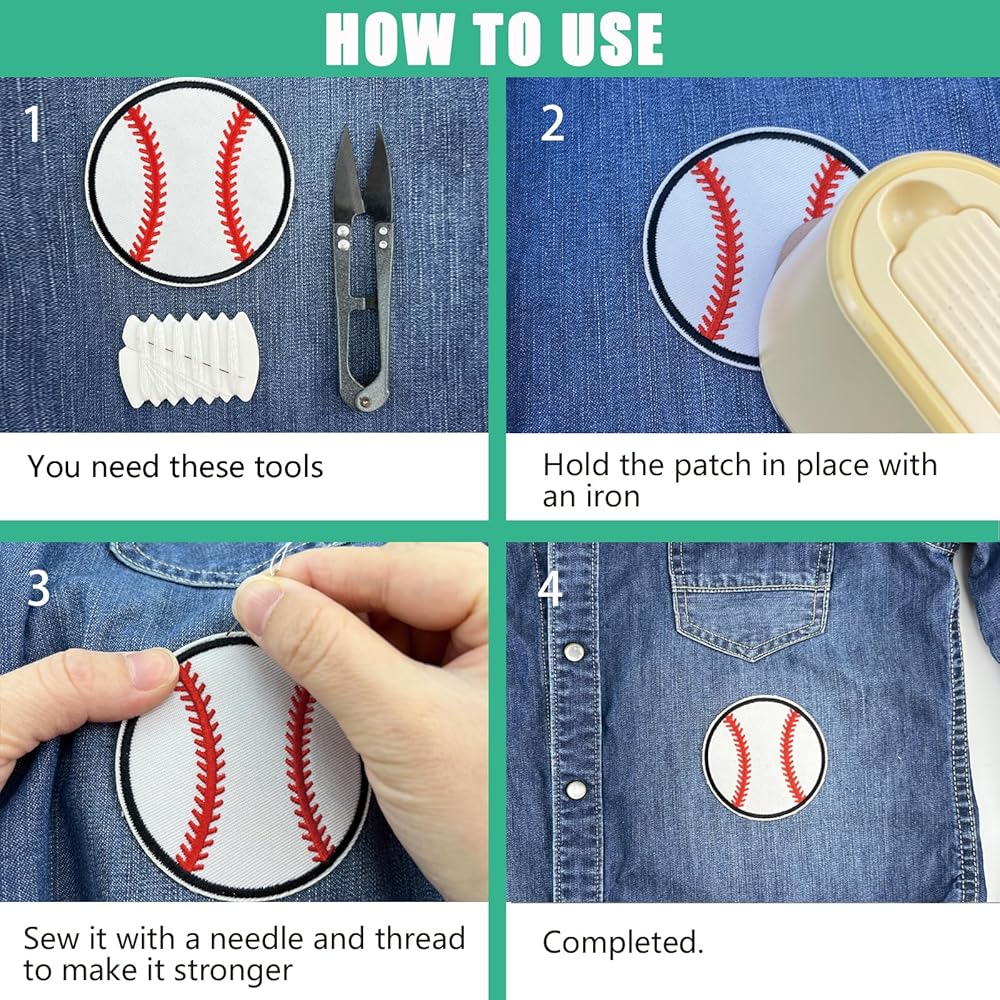 HOW TO USE

1

You need these tools

2

Hold the patch in place with an iron

3

Sew it with a needle and thread to make it stronger

4

Completed.