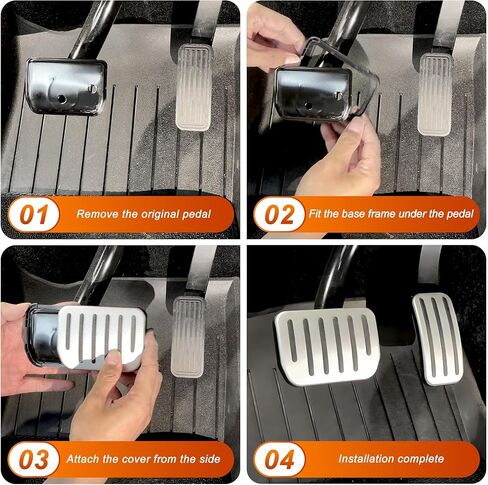 01 Remove the original pedal

02 Fit the base frame under the pedal

03 Attach the cover from the side

04 Installation complete