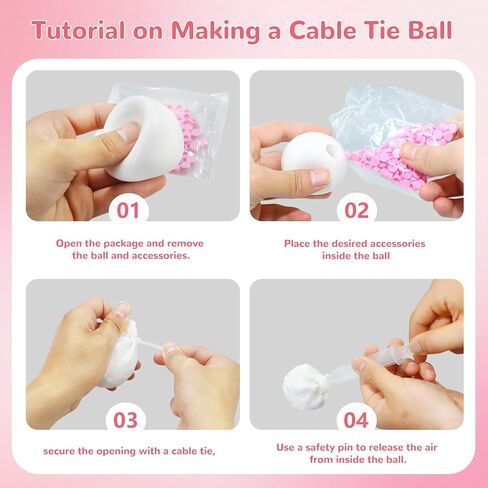 Tutorial on Making a Cable Tie Ball

01

Open the package and remove the ball and accessories.

02

Place the desired accessories inside the ball

03

secure the opening with a cable tie,

04

Use a safety pin to release the air from inside the ball.