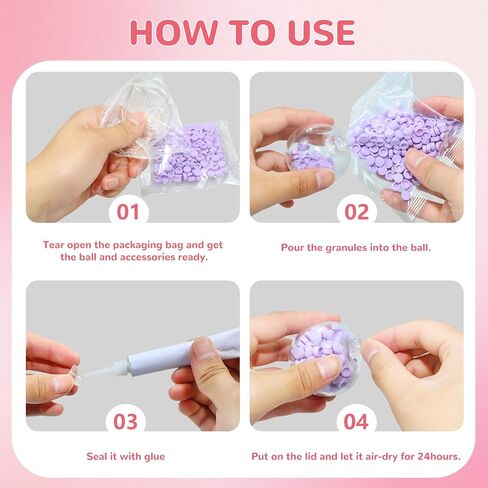 HOW TO USE

01

Tear open the packaging bag and get the ball and accessories ready.

02

Pour the granules into the ball.

03

Seal it with glue

04

Put on the lid and let it air-dry for 24hours.