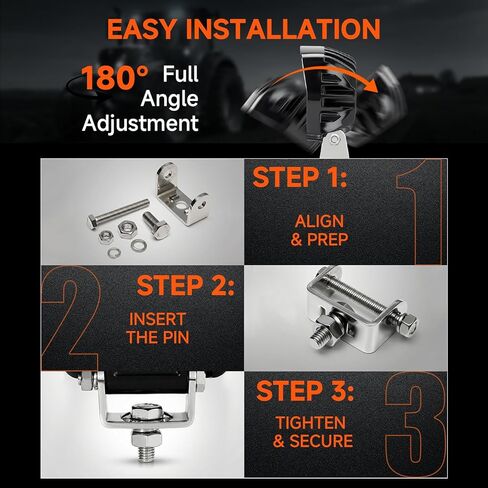 EASY INSTALLATION

180° Full Angle Adjustment

STEP 1:

1

ALIGN & PREP

2

STEP 2:

INSERT THE PIN

STEP 3:

3

TIGHTEN & SECURE