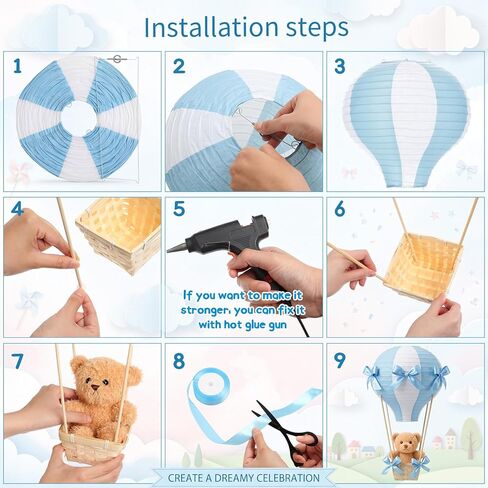 Installation steps

1

2

3

4

5

If you want to make it stronger, you can fix it with hot glue gun

6

7

8

9

CREATE A DREAMY CELEBRATION