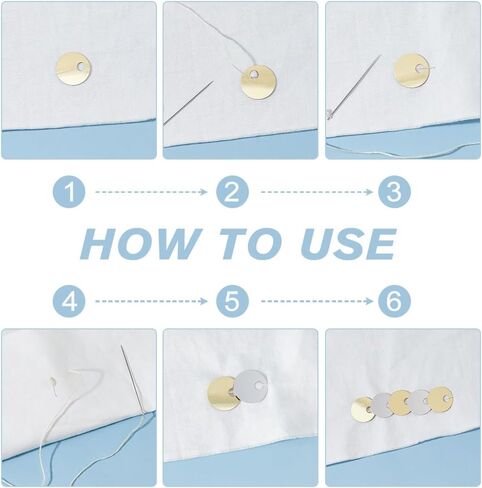 1 2 3

HOW TO USE

4 5 6