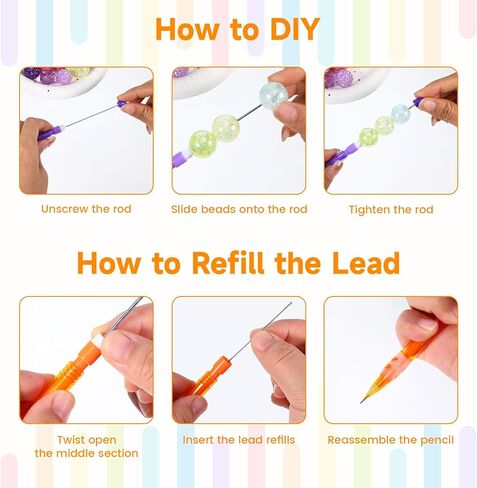 How to DIY

Unscrew the rod

Slide beads onto the rod

Tighten the rod

How to Refill the Lead

Twist open the middle section

Insert the lead refills

Reassemble the pencil