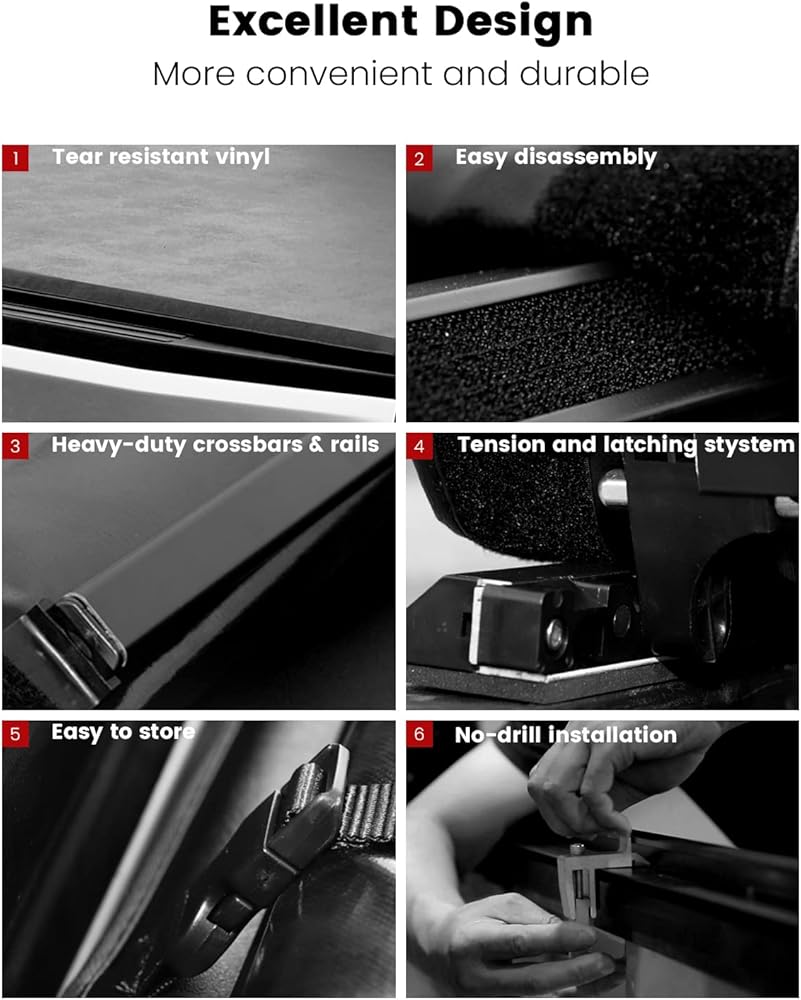 Excellent Design

More convenient and durable

1 Tear resistant vinyl

2 Easy disassembly

3 Heavy-duty crossbars & rails

4 Tension and latching stystem

5 Easy to store

6 No-drill installation