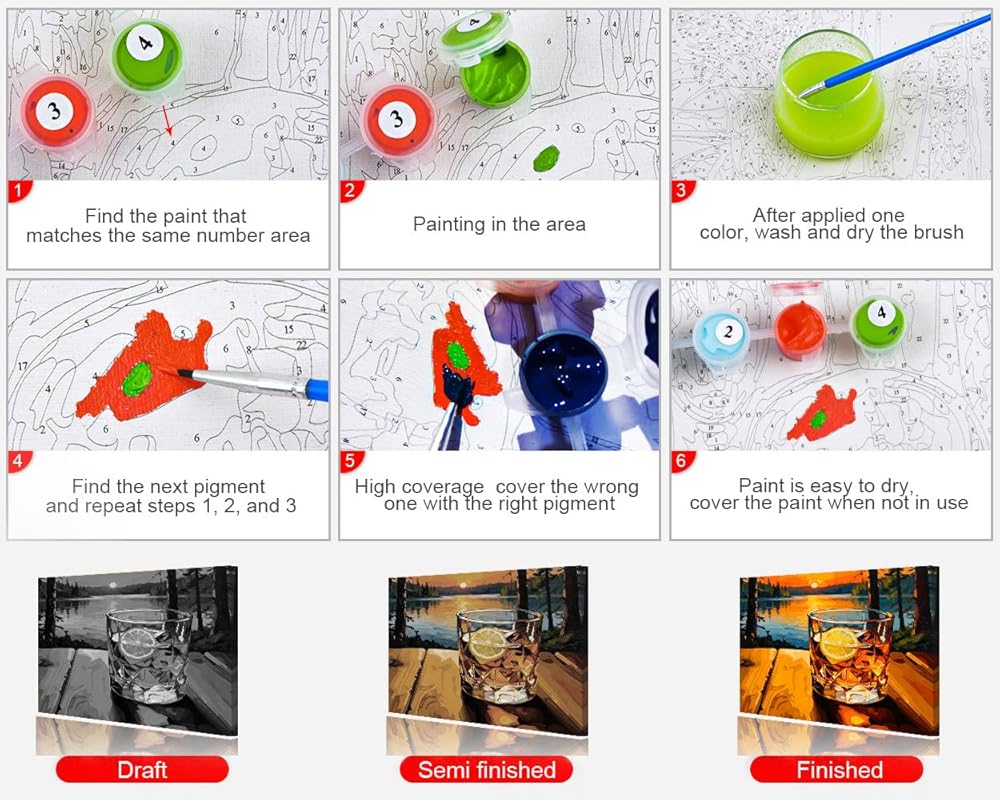 1
Find the paint that matches the same number area

2
Painting in the area

3
After applied one color, wash and dry the brush

4
Find the next pigment and repeat steps 1, 2, and 3

5
High coverage cover the wrong one with the right pigment

6
Paint is easy to dry, cover the paint when not in use

Draft

Semi finished

Finished