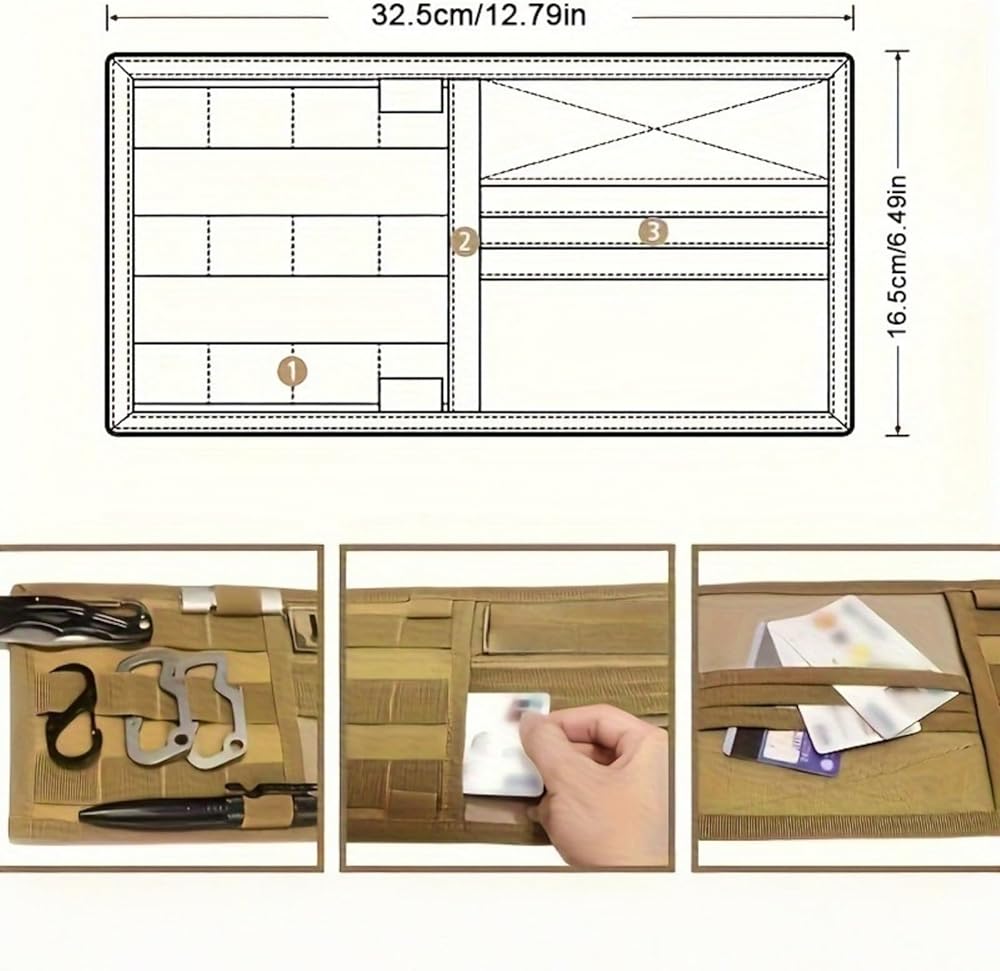 32.5cm/12.79in

16.5cm/6.49in

2

3

1