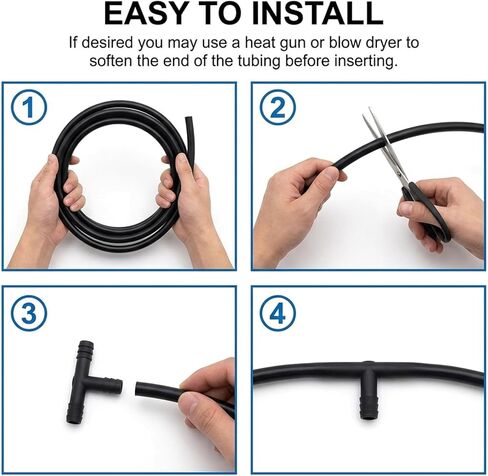 EASY TO INSTALL

If desired you may use a heat gun or blow dryer to soften the end of the tubing before inserting.

1

2

3

4