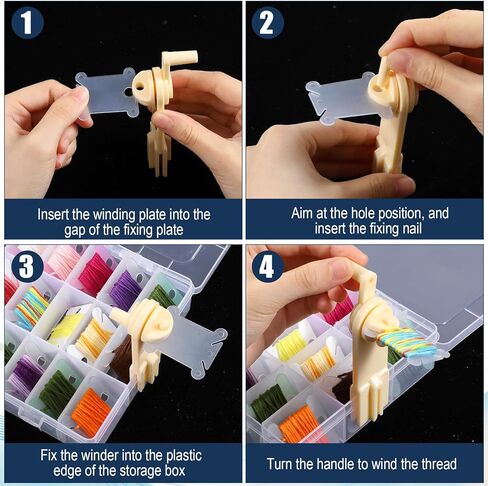 1

Insert the winding plate into the gap of the fixing plate

2

Aim at the hole position, and insert the fixing nail

3

Fix the winder into the plastic edge of the storage box

4

Turn the handle to wind the thread