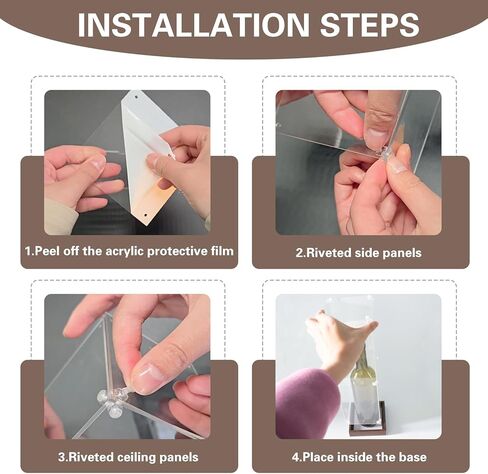 INSTALLATION STEPS

1.Peel off the acrylic protective film

2.Riveted side panels

3.Riveted ceiling panels

4.Place inside the base