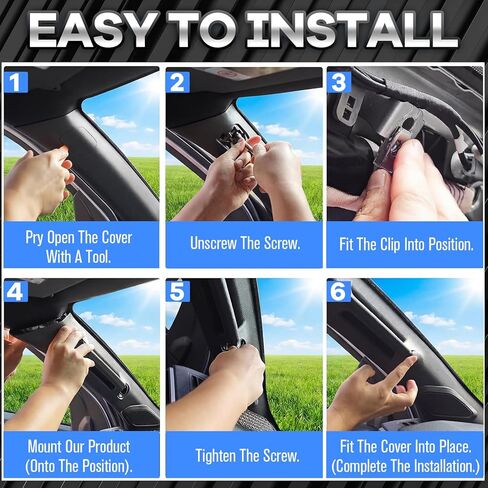 EASY TO INSTALL

1
Pry Open The Cover With A Tool.

2
Unscrew The Screw.

3
Fit The Clip Into Position.

4
Mount Our Product (Onto The Position).

5
Tighten The Screw.

6
Fit The Cover Into Place. (Complete The Installation.)