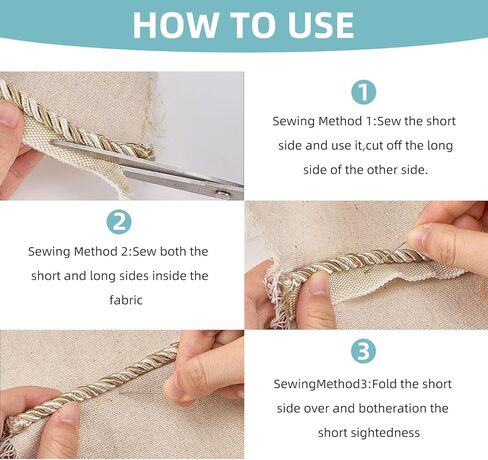 HOW TO USE

1

Sewing Method 1:Sew the short side and use it,cut off the long side of the other side.

2

Sewing Method 2:Sew both the short and long sides inside the fabric

3

SewingMethod3:Fold the short side over and botheration the short sightedness