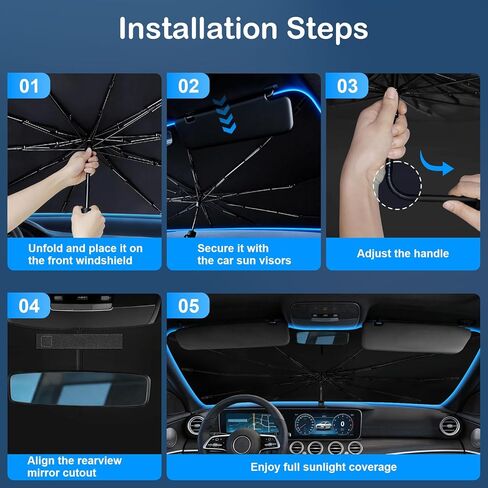 Installation Steps

01

Unfold and place it on the front windshield

02

Secure it with the car sun visors

03

Adjust the handle

04

Align the rearview mirror cutout

05

Enjoy full sunlight coverage