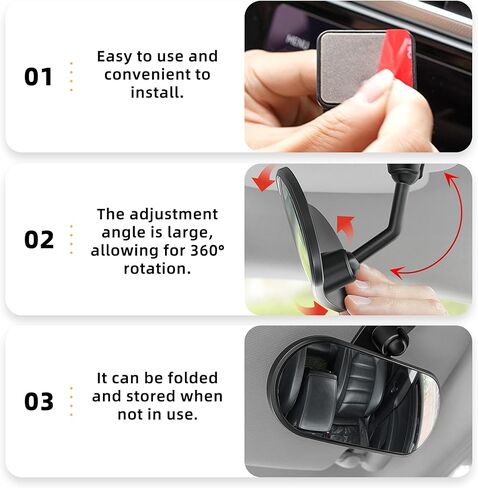 01

Easy to use and convenient to install.

MENU

02

The adjustment angle is large, allowing for 360° rotation.

03

It can be folded and stored when not in use.