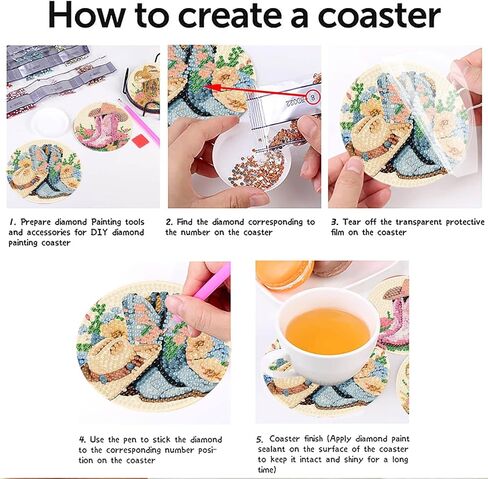 How to create a coaster

8

1. Prepare diamond Painting tools and accessories for DIY diamond painting coaster

2. Find the diamond corresponding to the number on the coaster

3. Tear off the transparent protective film on the coaster

4. Use the pen to stick the diamond to the corresponding number position on the coaster

5. Coaster finish (Apply diamond paint sealant on the surface of the coaster to keep it intact and shiny for a long time)