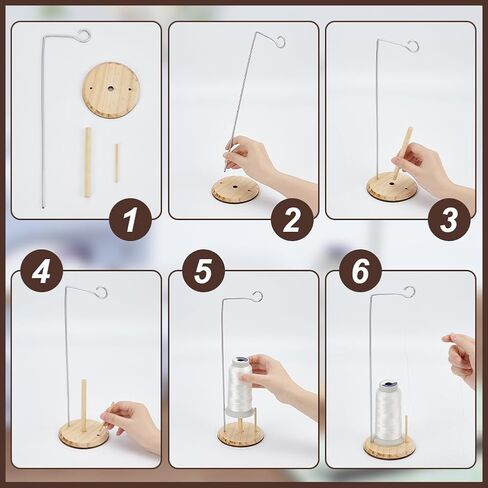 1
2
3
4
5
6