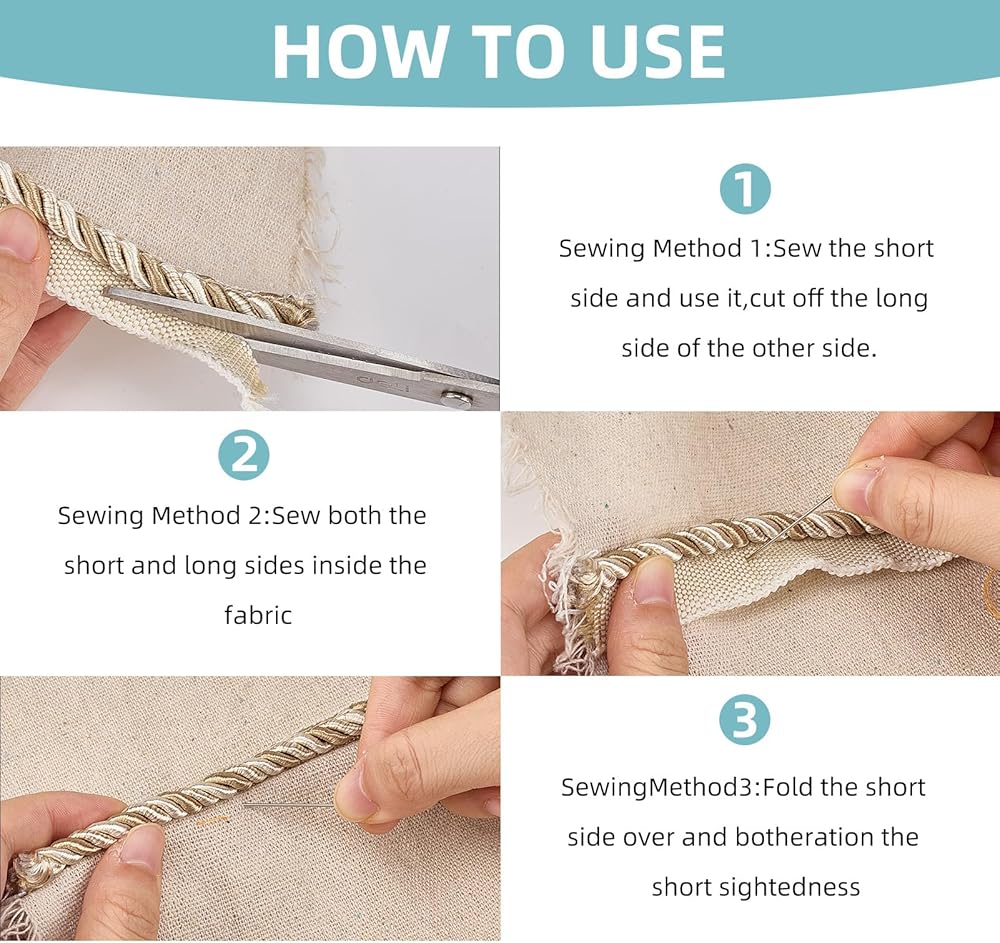 HOW TO USE

1

Sewing Method 1:Sew the short side and use it,cut off the long side of the other side.

2

Sewing Method 2:Sew both the short and long sides inside the fabric

3

SewingMethod3:Fold the short side over and botheration the short sightedness