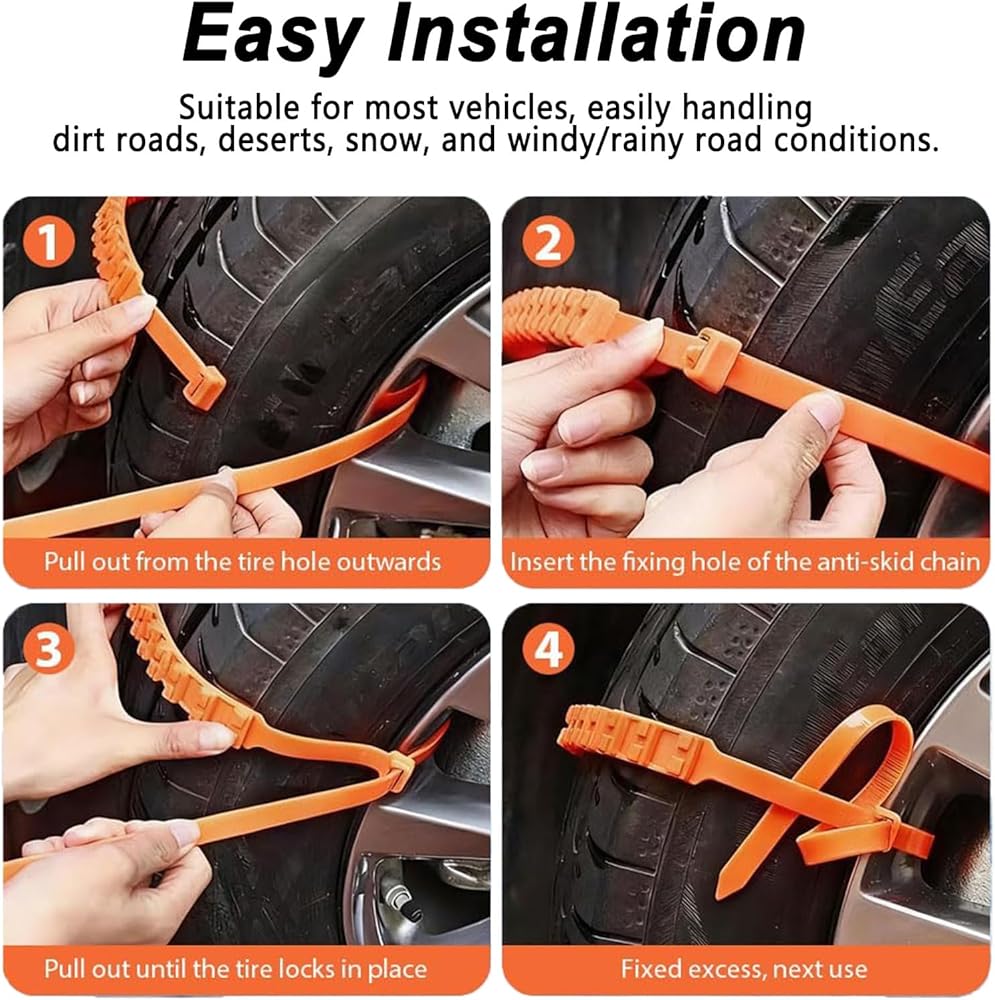 Easy Installation

Suitable for most vehicles, easily handling dirt roads, deserts, snow, and windy/rainy road conditions.

1
Pull out from the tire hole outwards

2
Insert the fixing hole of the anti-skid chain

3
Pull out until the tire locks in place

4
Fixed excess, next use