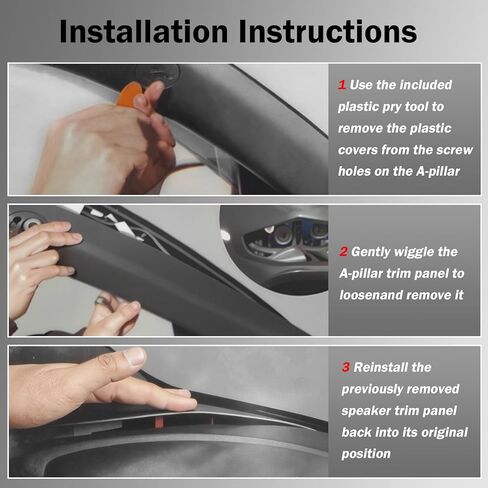 Installation Instructions

1 Use the included plastic pry tool to remove the plastic covers from the screw holes on the A-pillar

2 Gently wiggle the A-pillar trim panel to loosenand remove it

3 Reinstall the previously removed speaker trim panel back into its original position