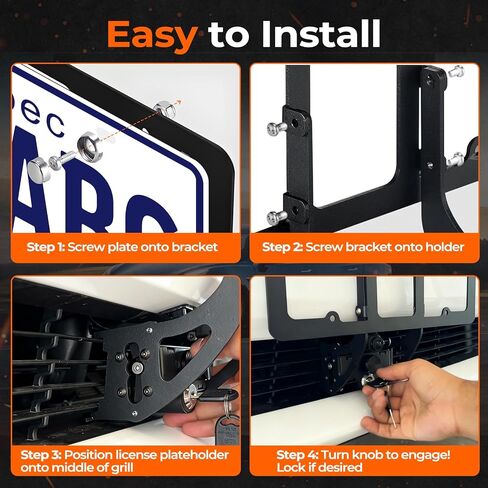 Easy to Install

ec
ABC

Step 1: Screw plate onto bracket

Step 2: Screw bracket onto holder

Step 3: Position license plateholder onto middle of grill

Step 4: Turn knob to engage! Lock if desired