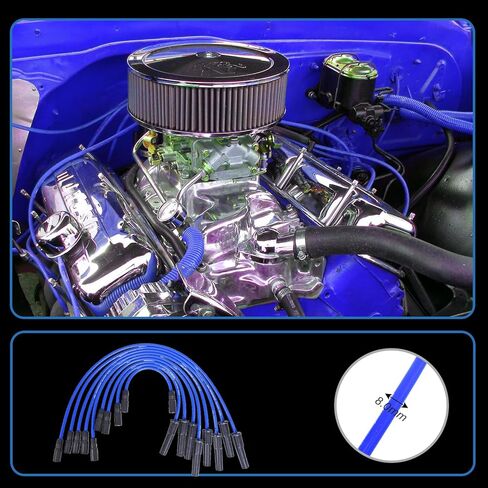 8.0mm