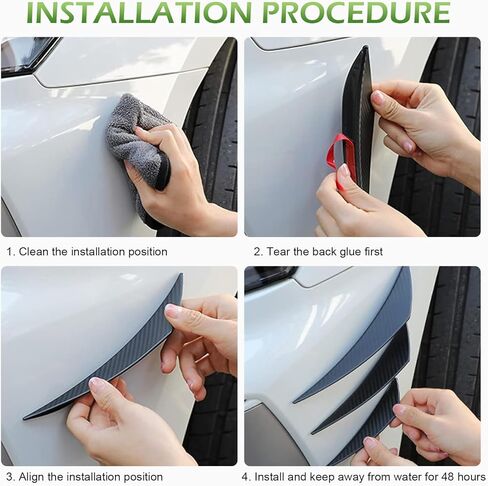 INSTALLATION PROCEDURE

1. Clean the installation position

2. Tear the back glue first

3. Align the installation position

4. Install and keep away from water for 48 hours