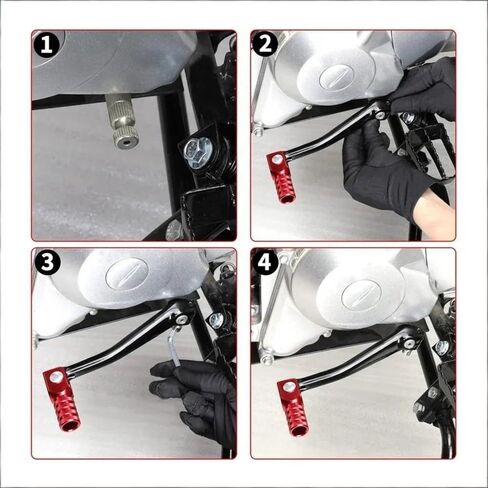 1

2

3

4