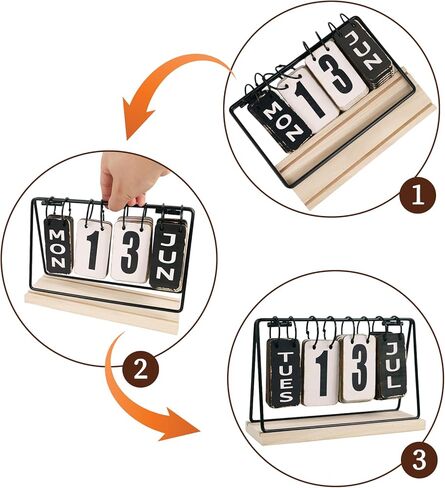 MON 1 3 JUN

1

MON 1 3 JUN

2

TUES 1 3 JUL

3