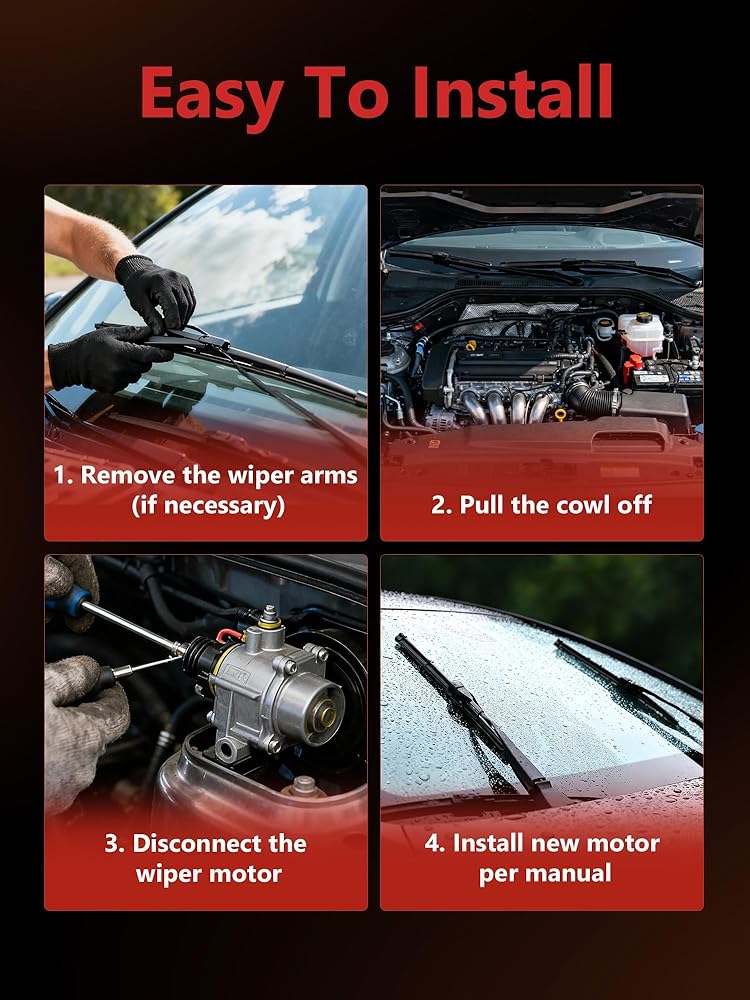 Easy To Install

1. Remove the wiper arms (if necessary)

2. Pull the cowl off

3. Disconnect the wiper motor

4. Install new motor per manual