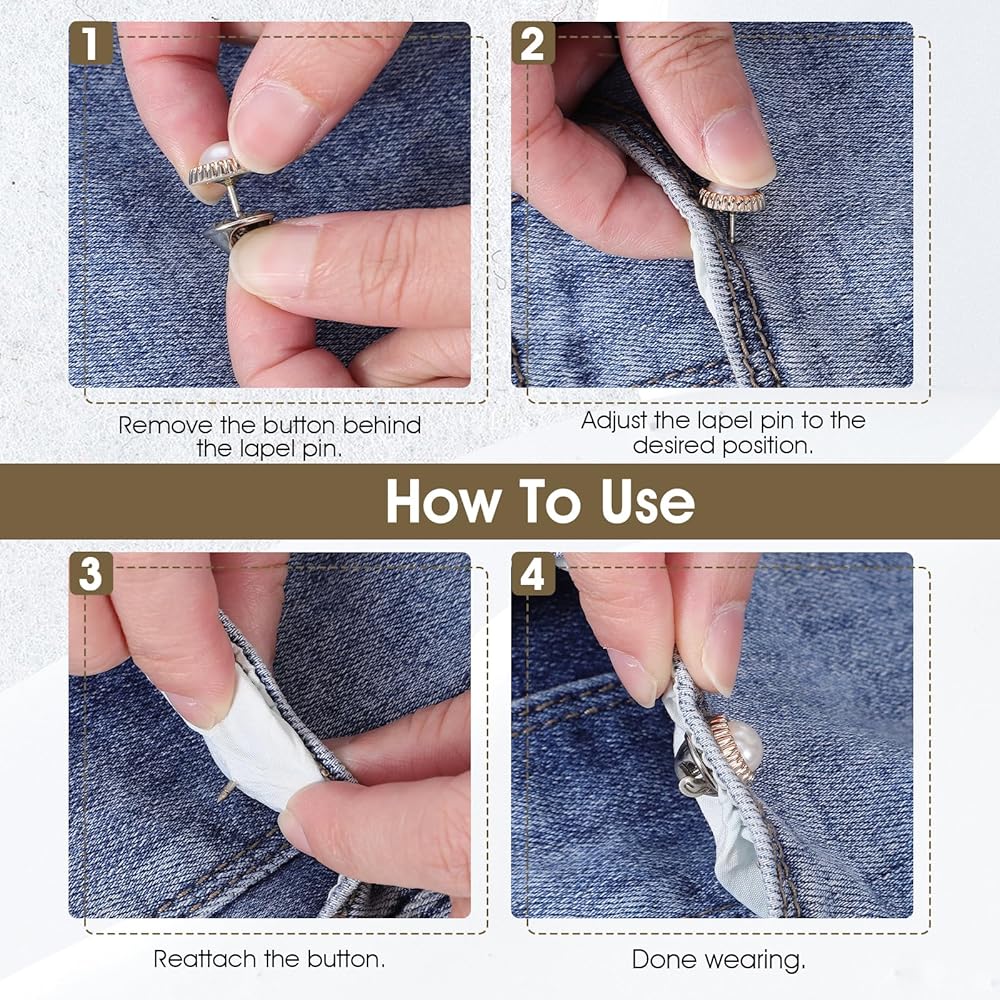 1

Remove the button behind the lapel pin.

2

Adjust the lapel pin to the desired position.

How To Use

3

Reattach the button.

4

Done wearing.