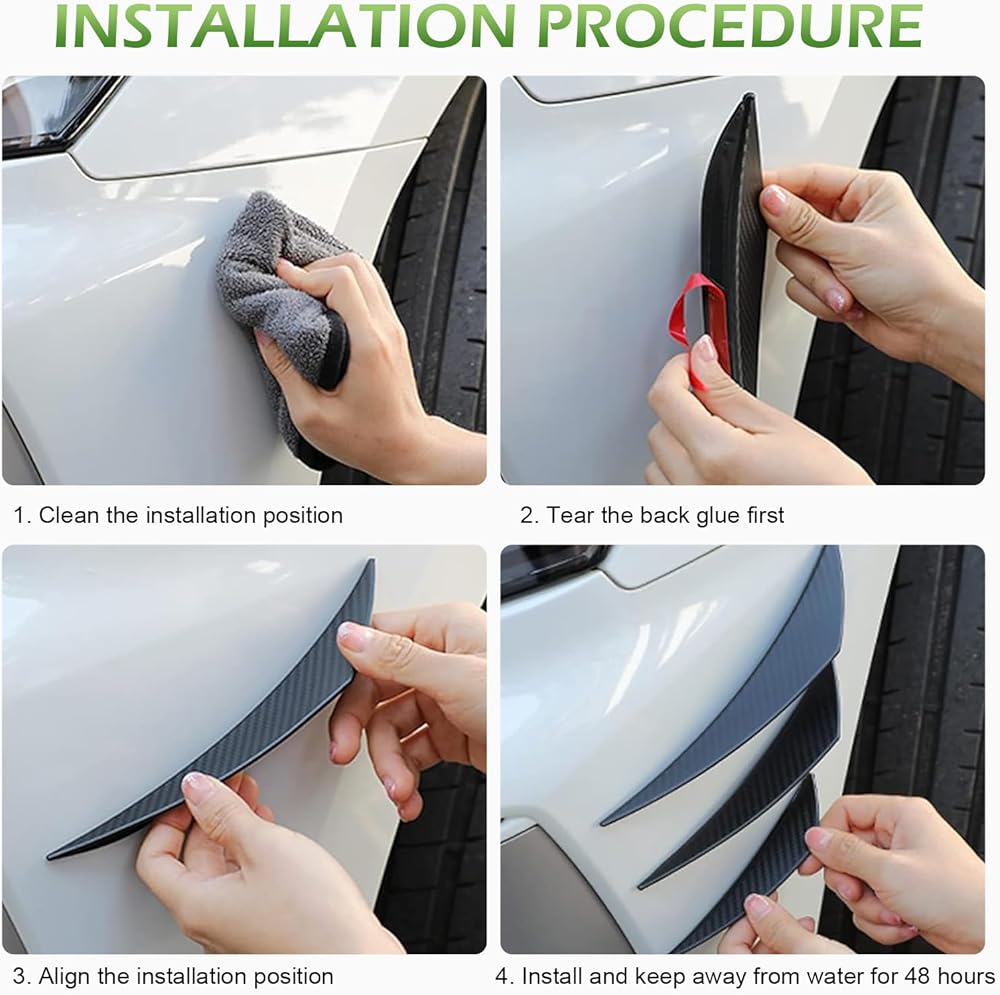 INSTALLATION PROCEDURE

1. Clean the installation position

2. Tear the back glue first

3. Align the installation position

4. Install and keep away from water for 48 hours